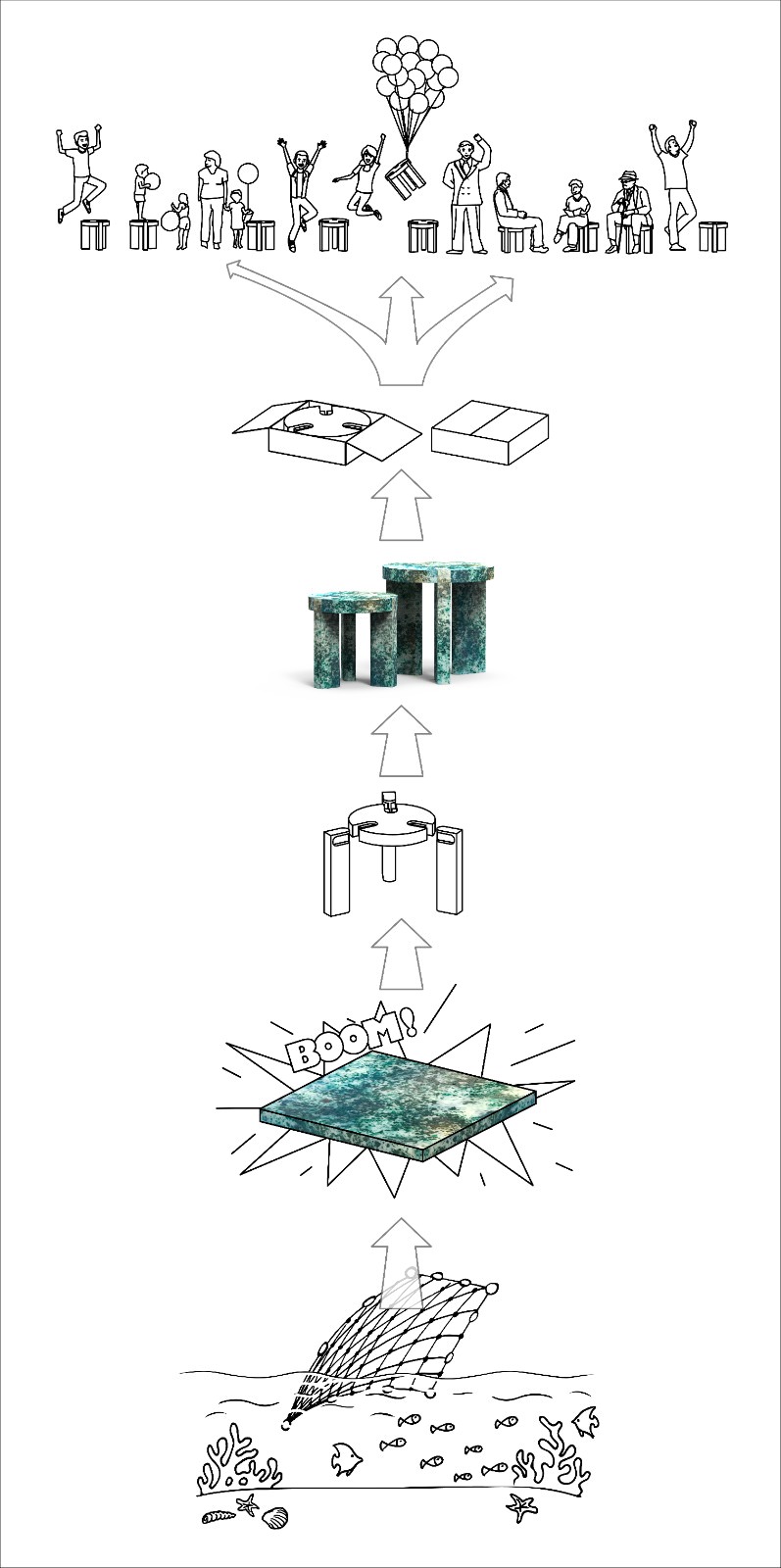 BOOM!