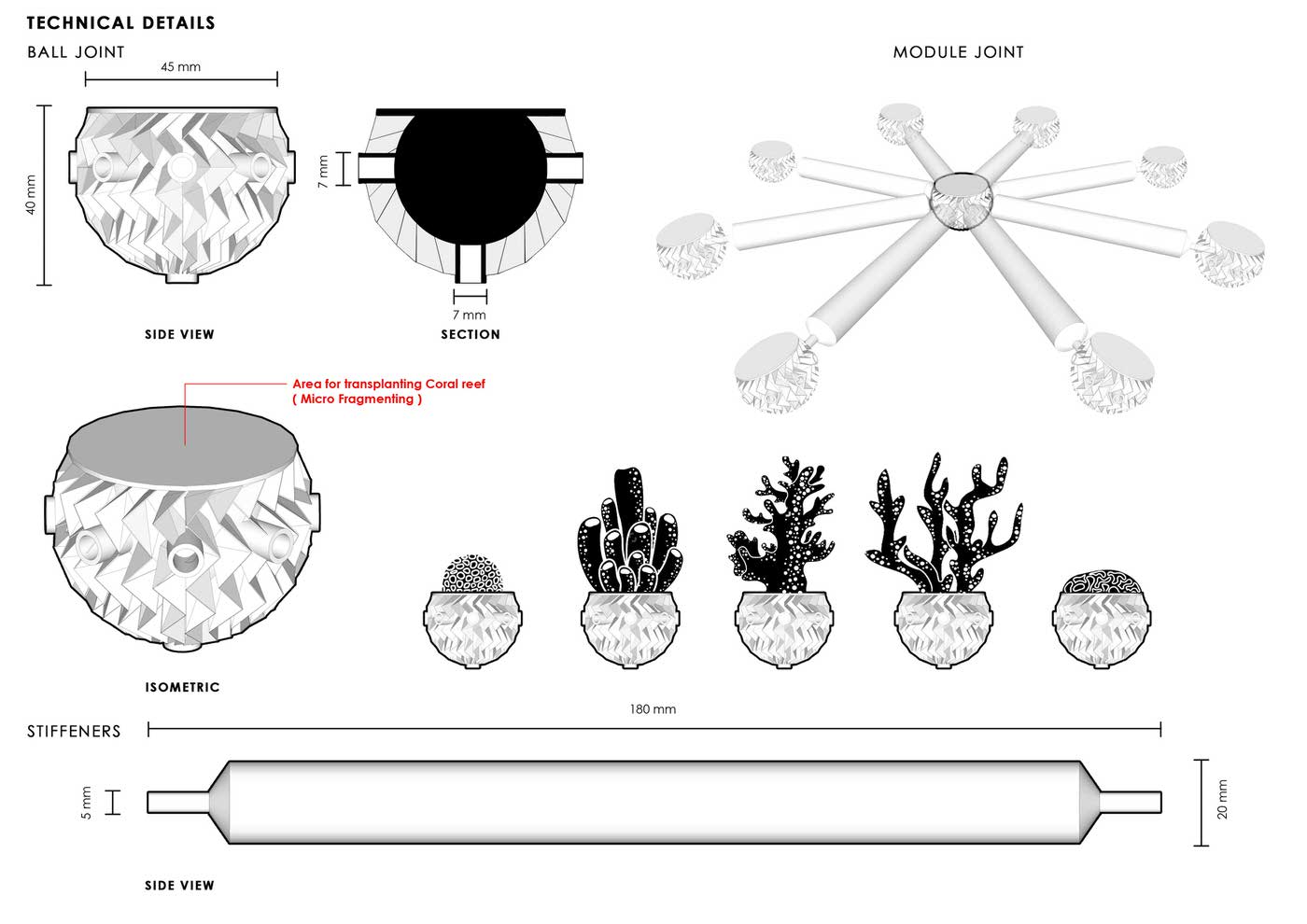 TECHNICAL DETAILS

BALL JOINT

45 mm

40 mm

7 mm

7 mm

SIDE VIEW

SECTION

MODULE JOINT

Area for transplanting Coral reef
( Micro Fragmenting )

ISOMETRIC

STIFFENERS

180 mm

5 mm

20 mm

SIDE VIEW